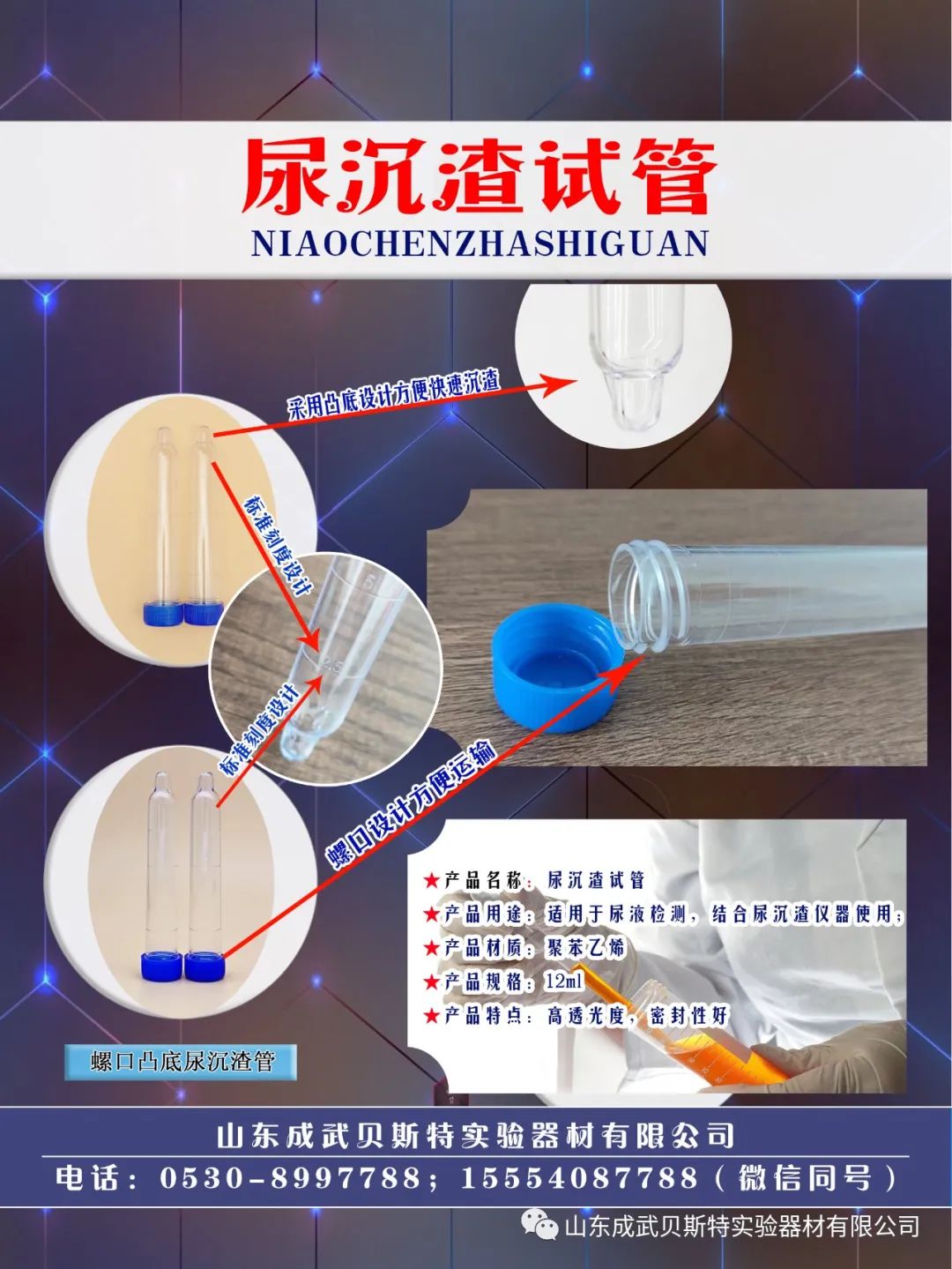 尿沉渣试管

NIAOCHENZHASHIGUAN

采用凸底设计方便快速沉渣

标准刻度设计

标准刻度设计

螺口设计方便运输

★产品名称：尿沉渣试管
★产品用途：适用于尿液检测，结合尿沉渣仪器使用；
★产品材质：聚苯乙烯
★产品规格：12ml
★产品特点：高透光度，密封性好

螺口凸底尿沉渣管

山东成武贝斯特实验器材有限公司
电话：0530-8997788；15554087788（微信同号）

山东成武贝斯特实验器材有限公司